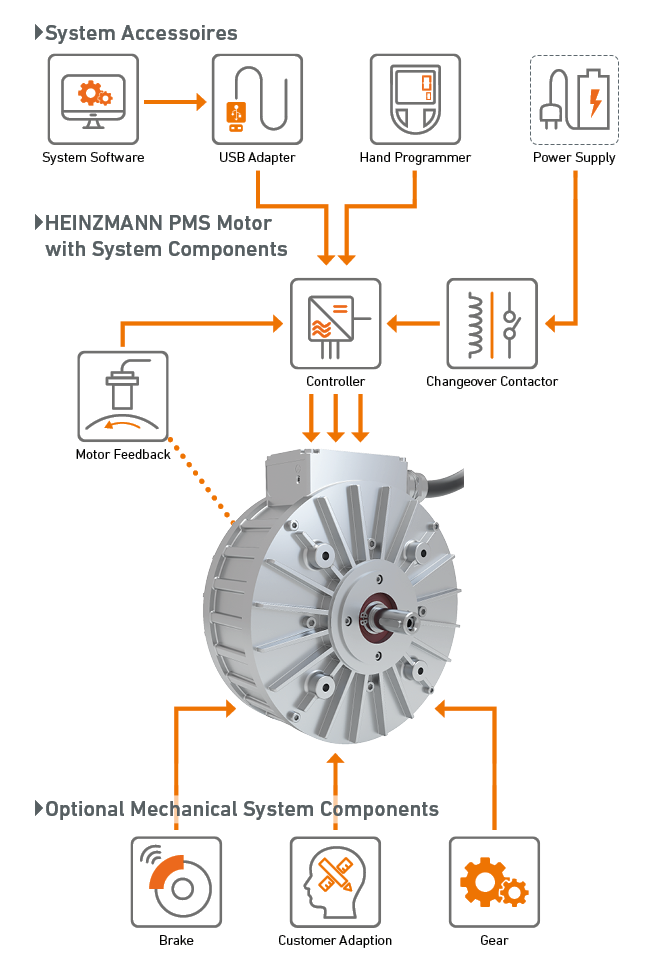 System Accessoires

System Software

USB Adapter

Hand Programmer

Power Supply

HEINZMANN PMS Motor with System Components

Controller

Changeover Contactor

Motor Feedback

Optional Mechanical System Components

Brake

Customer Adaption

Gear