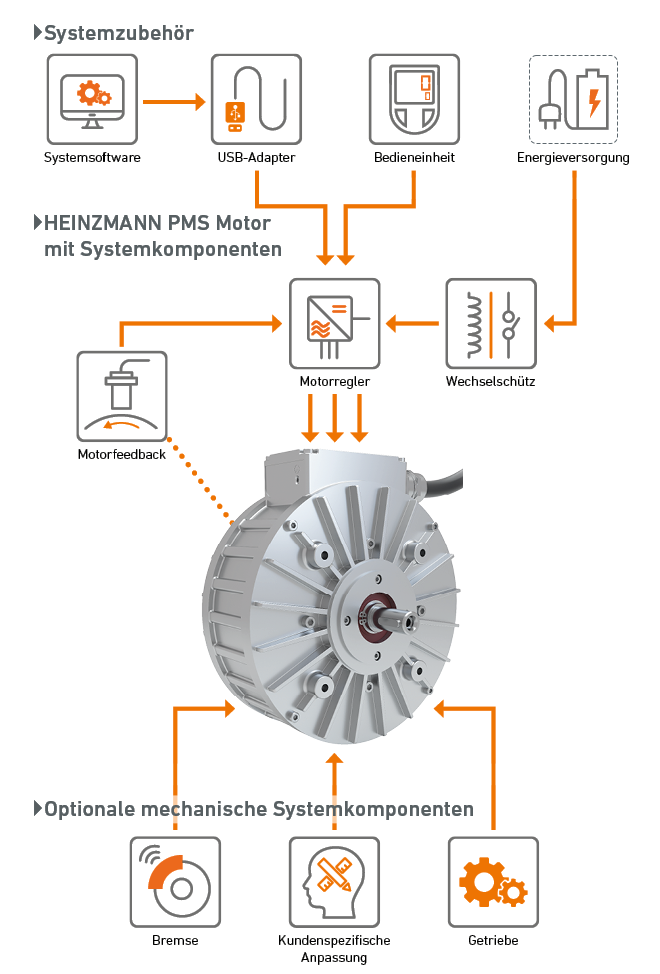 Systemzubehör

Systemsoftware

USB-Adapter

Bedieneinheit

Energieversorgung

HEINZMANN PMS Motor mit Systemkomponenten

Motorregler

Wechselschütz

Motorfeedback

Optionale mechanische Systemkomponenten

Bremse

Kundenspezifische Anpassung

Getriebe